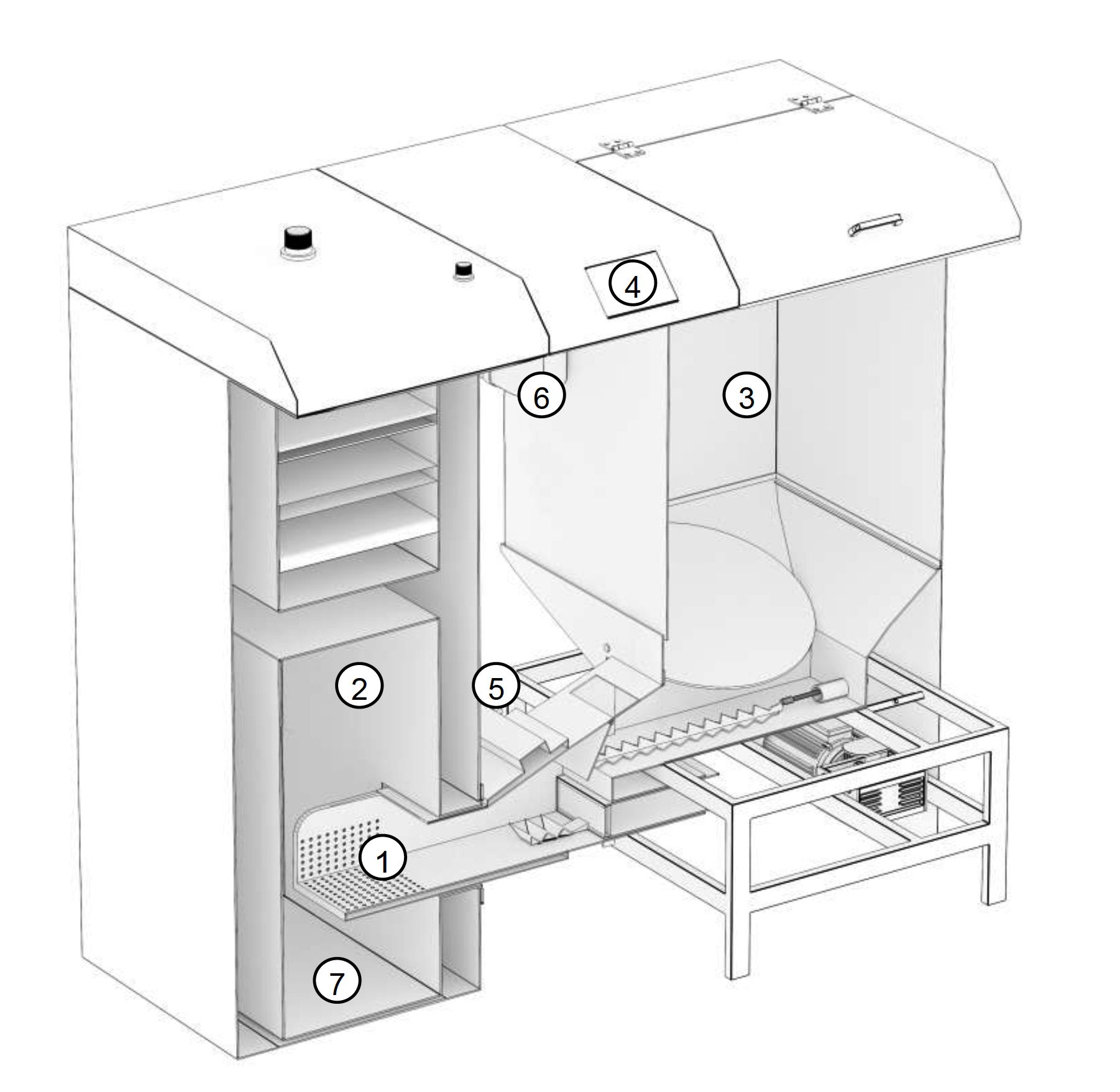 4
6
3
2
5
1
7